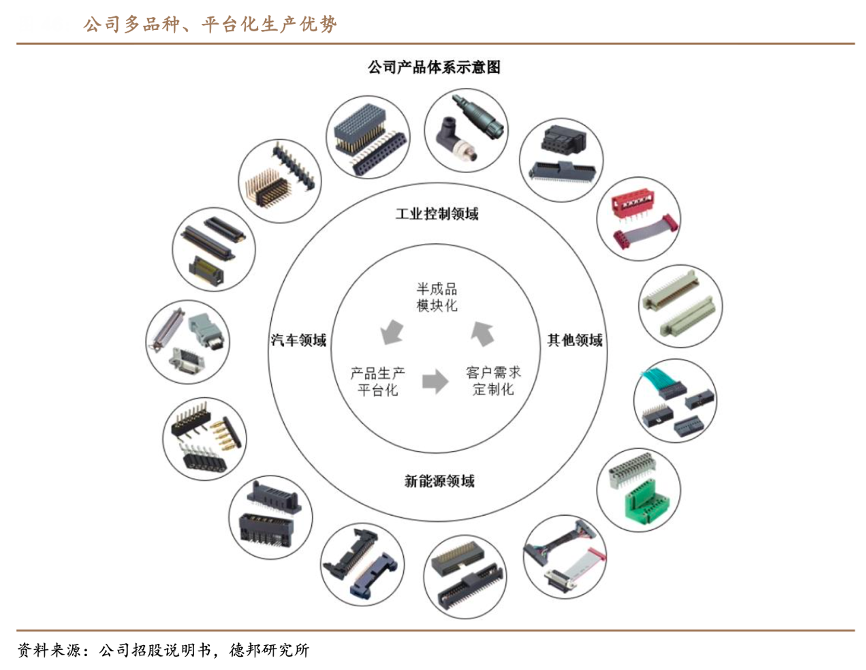 公司多品种、平台化生产优势

公司产品体系示意图

工业控制领域

汽车领域

其他领域

新能源领域

半成品模块化

产品生产平台化

客户需求定制化

资料来源：公司招股说明书，德邦研究所